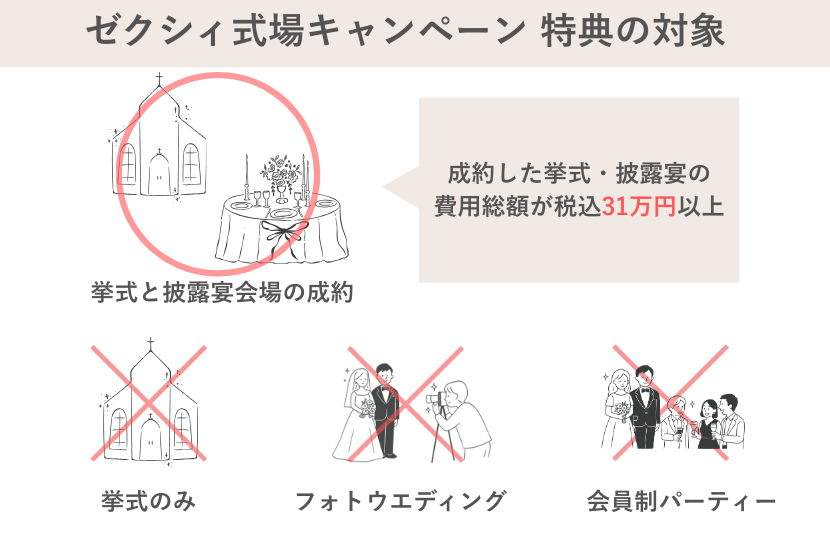 ゼクシィ式場キャンペーン 特典の対象

成約した挙式・披露宴の費用総額が税込31万円以上

挙式と披露宴会場の成約

挙式のみ

フォトウエディング

会員制パーティー