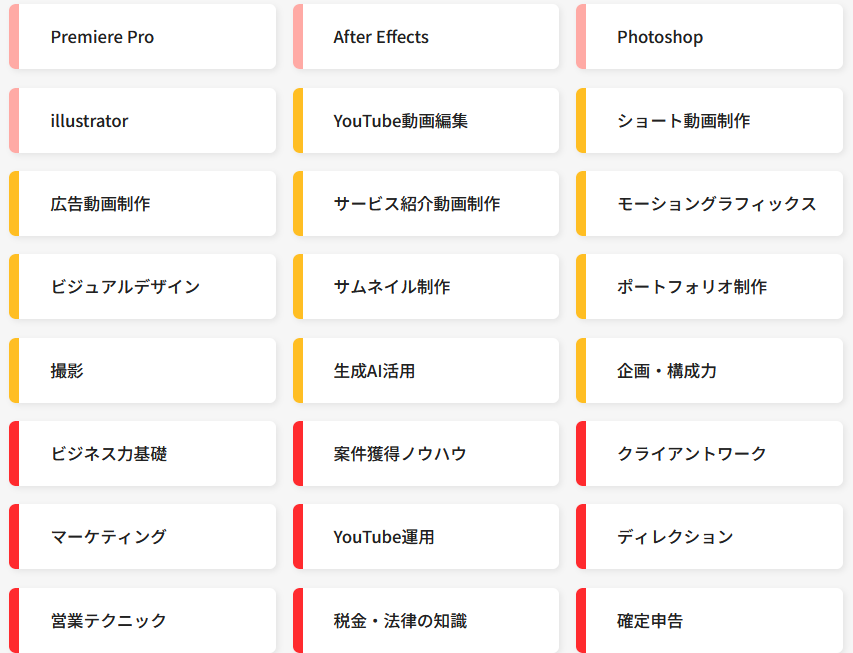 Premiere Pro

After Effects

Photoshop

illustrator

YouTube動画編集

ショート動画制作

広告動画制作

サービス紹介動画制作

モーショングラフィックス

ビジュアルデザイン

サムネイル制作

ポートフォリオ制作

撮影

生成AI活用

企画・構成力

ビジネス力基礎

案件獲得ノウハウ

クライアントワーク

マーケティング

YouTube運用

ディレクション

営業テクニック

税金・法律の知識

確定申告