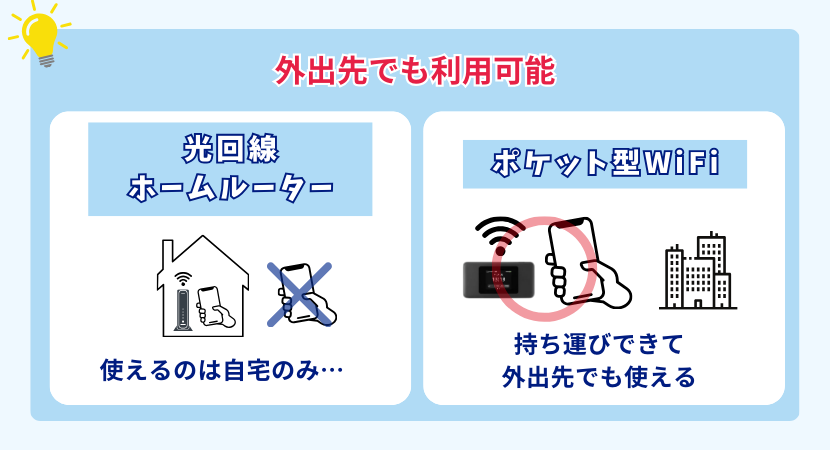 外出先でも利用可能

光回線
ホームルーター

使えるのは自宅のみ…

ポケット型WiFi

持ち運びできて
外出先でも使える