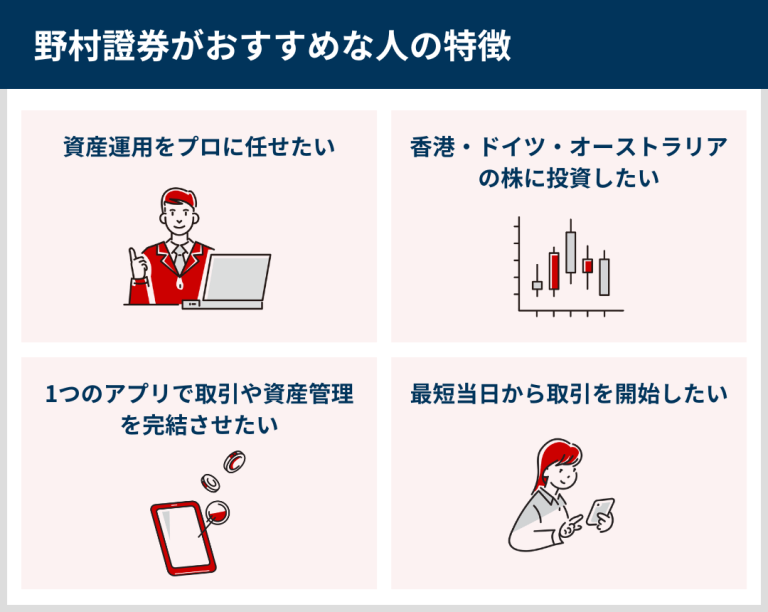 野村證券がおすすめな人の特徴

資産運用をプロに任せたい

香港・ドイツ・オーストラリアの株に投資したい

1つのアプリで取引や資産管理を完結させたい

最短当日から取引を開始したい